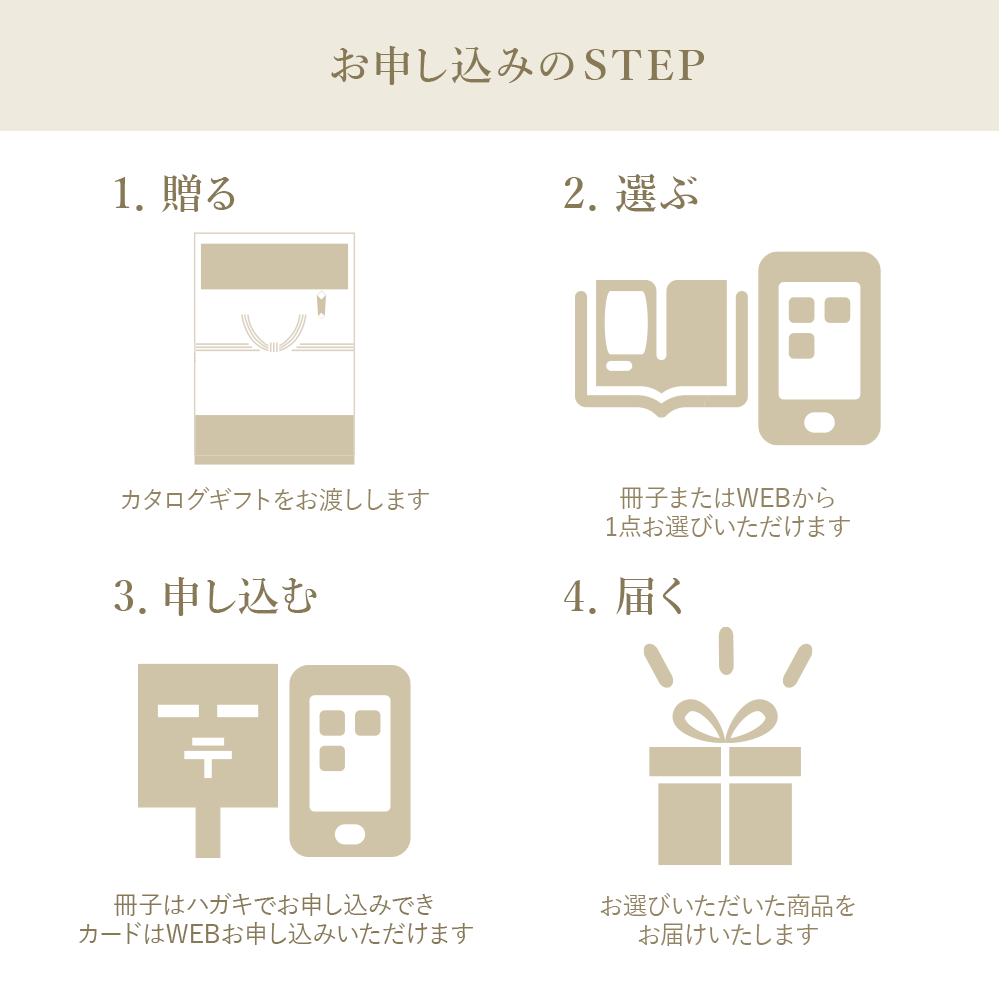 お申し込みのSTEP

1. 贈る

カタログギフトをお渡しします

2. 選ぶ

冊子またはWEBから
1点お選びいただけます

3. 申し込む

冊子はハガキでお申し込みでき
カードはWEBお申し込みいただけます

4. 届く

お選びいただいた商品を
お届けいたします